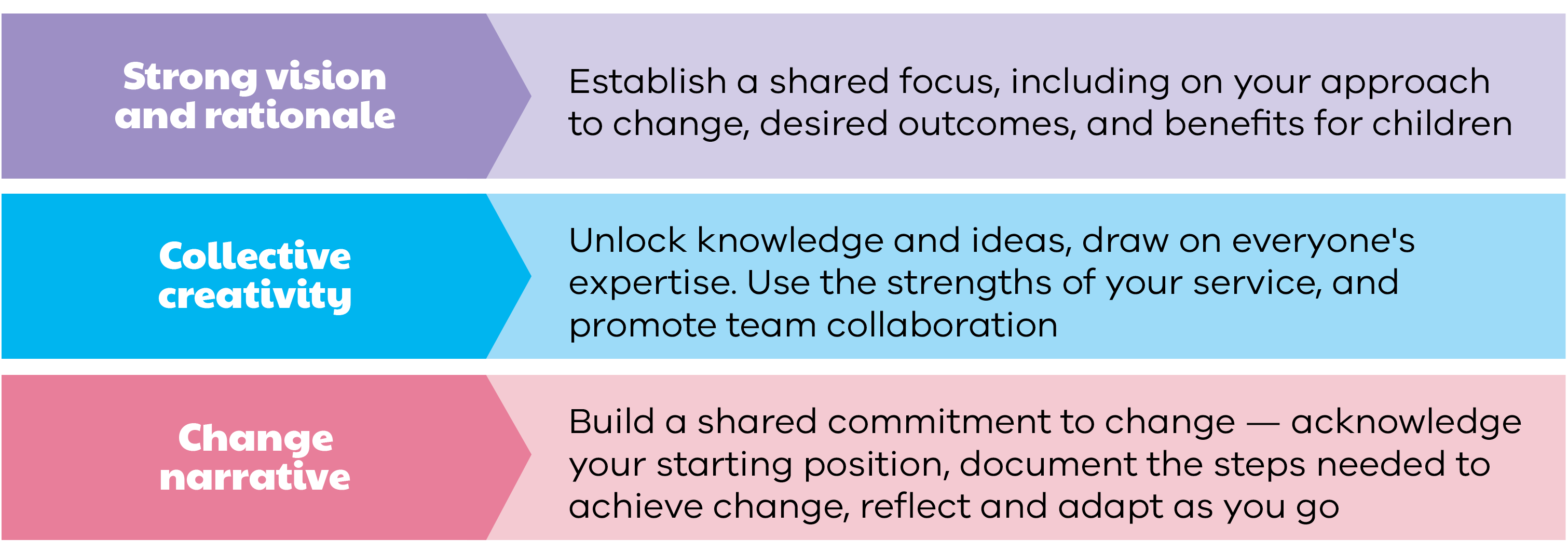 Strong vision and rationale

Establish a shared focus, including on your approach to change, desired outcomes, and benefits for children

Collective creativity

Unlock knowledge and ideas, draw on everyone's expertise. Use the strengths of your service, and promote team collaboration

Change narrative

Build a shared commitment to change — acknowledge your starting position, document the steps needed to achieve change, reflect and adapt as you go